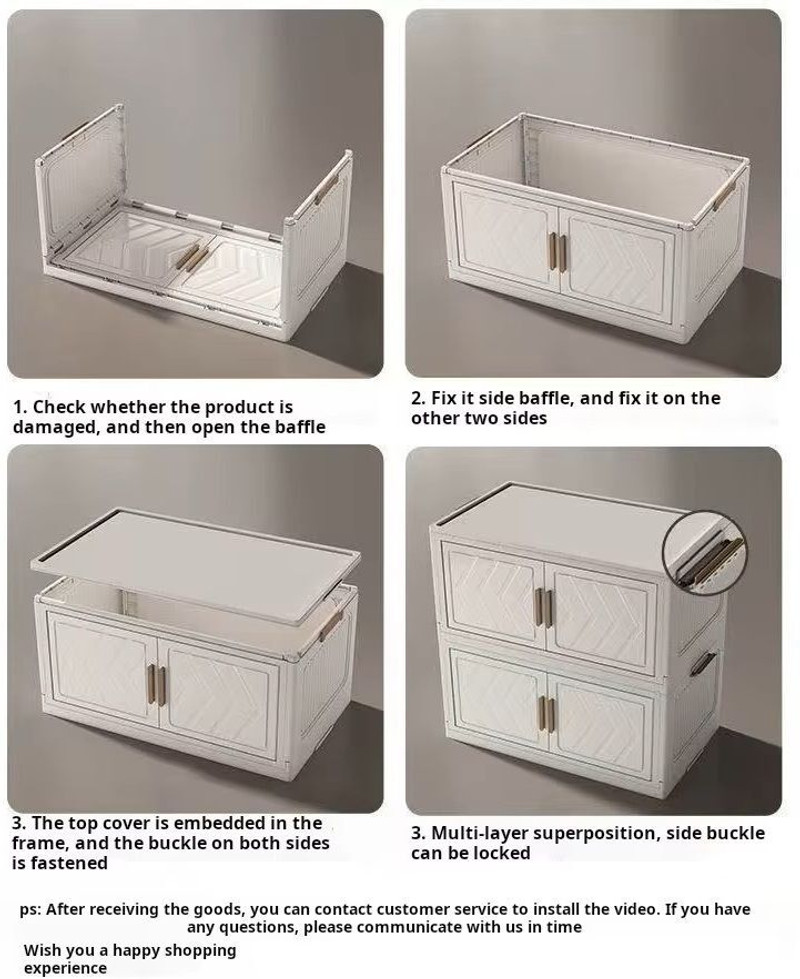 1. Check whether the product is damaged, and then open the baffle

2. Fix it side baffle, and fix it on the other two sides

3. The top cover is embedded in the frame, and the buckle on both sides is fastened

3. Multi-layer superposition, side buckle can be locked

ps: After receiving the goods, you can contact customer service to install the video. If you have any questions, please communicate with us in time

Wish you a happy shopping experience